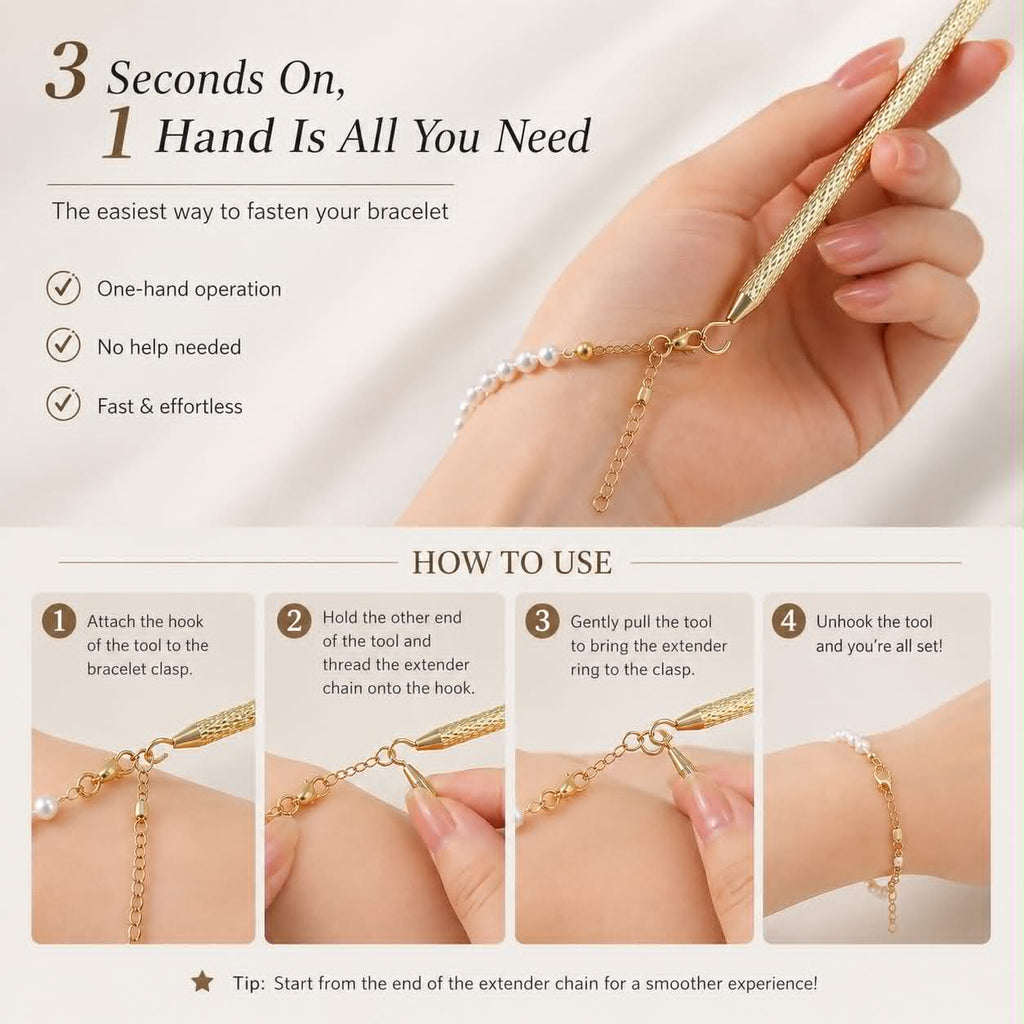 3 Seconds On,
1 Hand Is All You Need

The easiest way to fasten your bracelet

One-hand operation

No help needed

Fast & effortless

HOW TO USE

1 Attach the hook of the tool to the bracelet clasp.

2 Hold the other end of the tool and thread the extender chain onto the hook.

3 Gently pull the tool to bring the extender ring to the clasp.

4 Unhook the tool and you're all set!

Tip: Start from the end of the extender chain for a smoother experience!